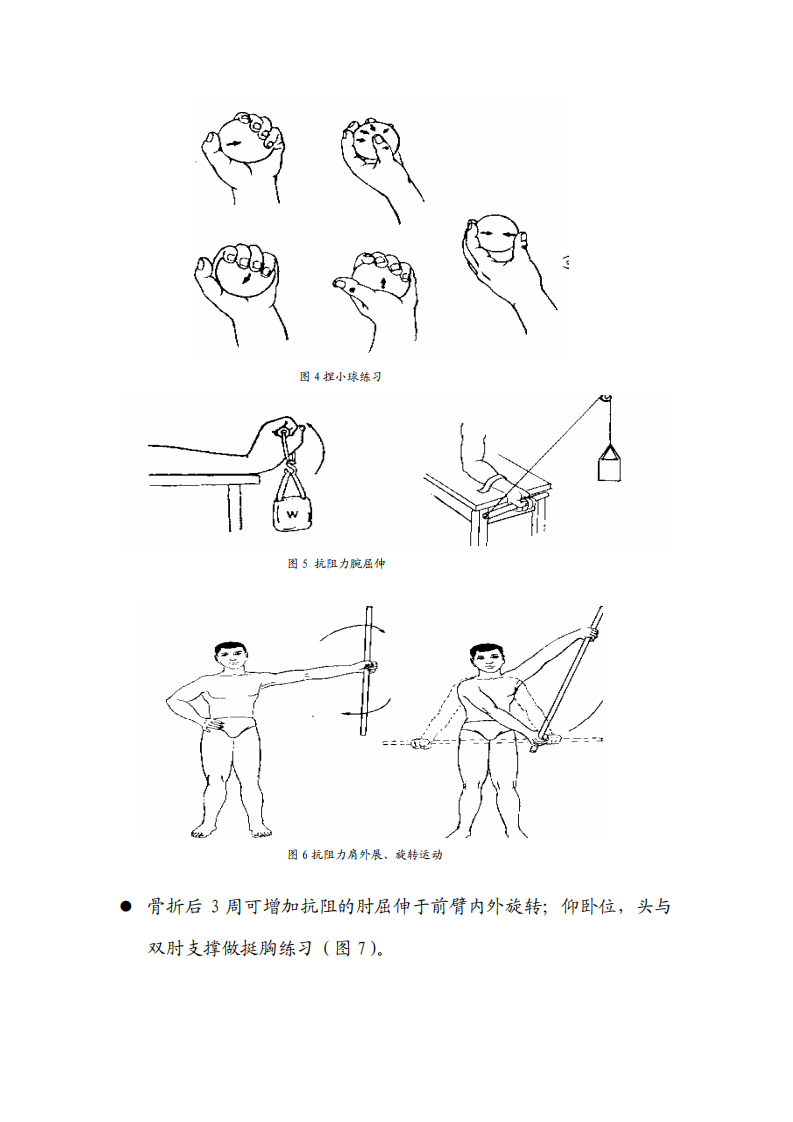 图 4 捏小球练习

W

图 5 抗阻力腕屈伸

图 6 抗阻力肩外展、旋转运动

● 骨折后 3 周可增加抗阻的肘屈伸于前臂内外旋转；仰卧位，头与双肘支撑做挺胸练习（图 7）。