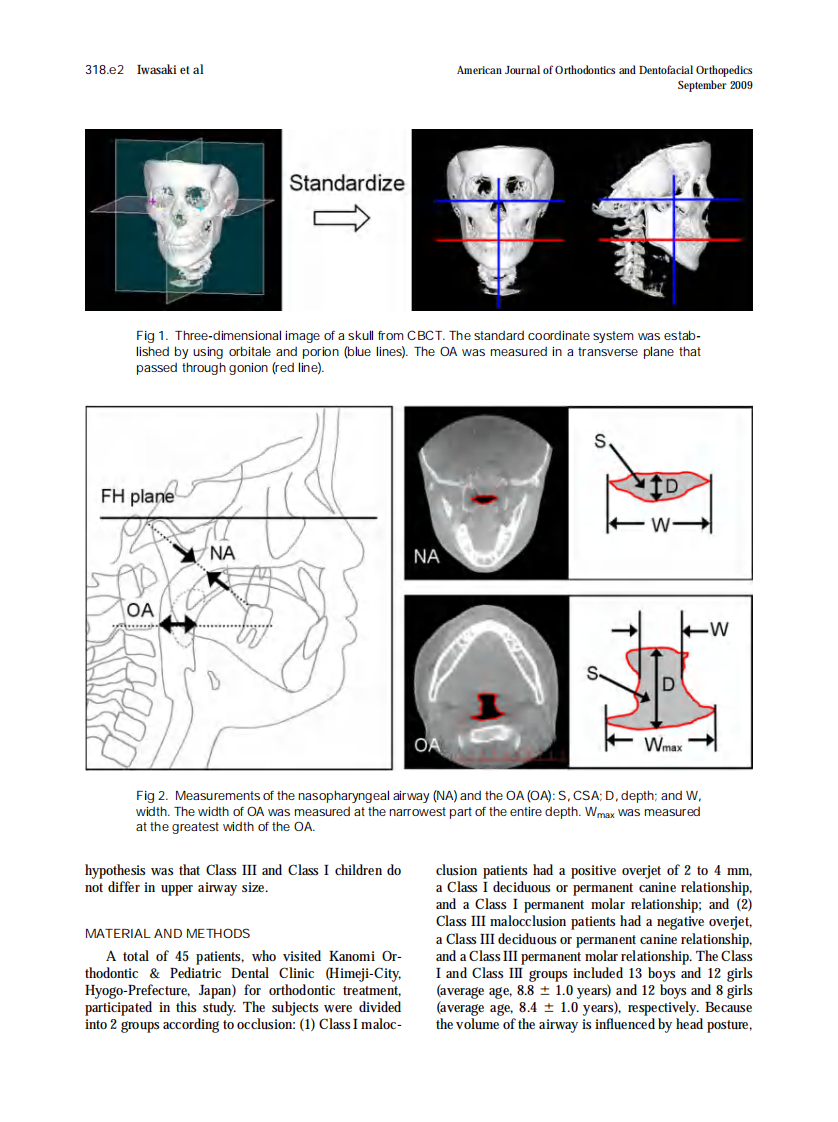 318.e2 Iwasaki et al

American Journal of Orthodontics and Dentofacial Orthopedics
September 2009

Standardize

Fig 1. Three-dimensional image of a skull from CBCT. The standard coordinate system was established by using orbitale and porion (blue lines). The OA was measured in a transverse plane that passed through gonion (red line).

FH plane

NA

OA

NA

S

D

W

OA

W

S

D

$W_{max}$

Fig 2. Measurements of the nasopharyngeal airway (NA) and the OA (OA): S, CSA; D, depth; and W, width. The width of OA was measured at the narrowest part of the entire depth. $W_{max}$ was measured at the greatest width of the OA.

hypothesis was that Class III and Class I children do not differ in upper airway size.

MATERIAL AND METHODS

A total of 45 patients, who visited Kanomi Orthodontic & Pediatric Dental Clinic (Himeji-City, Hyogo-Prefecture, Japan) for orthodontic treatment, participated in this study. The subjects were divided into 2 groups according to occlusion: (1) Class I malocclusion patients had a positive overjet of 2 to 4 mm, a Class I deciduous or permanent canine relationship, and a Class I permanent molar relationship; and (2) Class III malocclusion patients had a negative overjet, a Class III deciduous or permanent canine relationship, and a Class III permanent molar relationship. The Class I and Class III groups included 13 boys and 12 girls (average age, 8.8 $\pm$ 1.0 years) and 12 boys and 8 girls (average age, 8.4 $\pm$ 1.0 years), respectively. Because the volume of the airway is influenced by head posture,