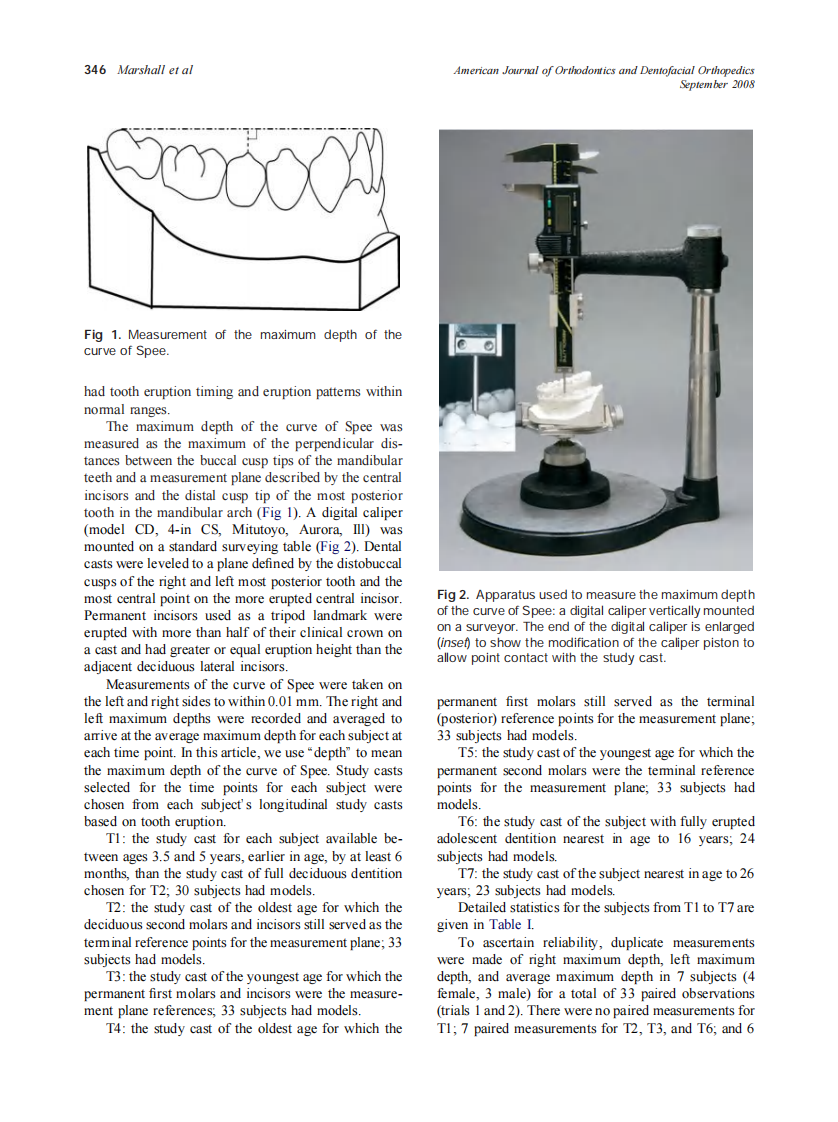 346 Marshall et al

American Journal of Orthodontics and Dentofacial Orthopedics
September 2008

Fig 1. Measurement of the maximum depth of the curve of Spee.

had tooth eruption timing and eruption patterns within normal ranges.

The maximum depth of the curve of Spee was measured as the maximum of the perpendicular distances between the buccal cusp tips of the mandibular teeth and a measurement plane described by the central incisors and the distal cusp tip of the most posterior tooth in the mandibular arch (Fig 1). A digital caliper (model CD, 4-in CS, Mitutoyo, Aurora, Ill) was mounted on a standard surveying table (Fig 2). Dental casts were leveled to a plane defined by the distobuccal cusps of the right and left most posterior tooth and the most central point on the more erupted central incisor. Permanent incisors used as a tripod landmark were erupted with more than half of their clinical crown on a cast and had greater or equal eruption height than the adjacent deciduous lateral incisors.

Measurements of the curve of Spee were taken on the left and right sides to within 0.01 mm. The right and left maximum depths were recorded and averaged to arrive at the average maximum depth for each subject at each time point. In this article, we use "depth" to mean the maximum depth of the curve of Spee. Study casts selected for the time points for each subject were chosen from each subject's longitudinal study casts based on tooth eruption.

T1: the study cast for each subject available between ages 3.5 and 5 years, earlier in age, by at least 6 months, than the study cast of full deciduous dentition chosen for T2; 30 subjects had models.

T2: the study cast of the oldest age for which the deciduous second molars and incisors still served as the terminal reference points for the measurement plane; 33 subjects had models.

T3: the study cast of the youngest age for which the permanent first molars and incisors were the measurement plane references; 33 subjects had models.

T4: the study cast of the oldest age for which the

Fig 2. Apparatus used to measure the maximum depth of the curve of Spee: a digital caliper vertically mounted on a surveyor. The end of the digital caliper is enlarged (inset) to show the modification of the caliper piston to allow point contact with the study cast.

permanent first molars still served as the terminal (posterior) reference points for the measurement plane; 33 subjects had models.

T5: the study cast of the youngest age for which the permanent second molars were the terminal reference points for the measurement plane; 33 subjects had models.

T6: the study cast of the subject with fully erupted adolescent dentition nearest in age to 16 years; 24 subjects had models.

T7: the study cast of the subject nearest in age to 26 years; 23 subjects had models.

Detailed statistics for the subjects from T1 to T7 are given in Table I.

To ascertain reliability, duplicate measurements were made of right maximum depth, left maximum depth, and average maximum depth in 7 subjects (4 female, 3 male) for a total of 33 paired observations (trials 1 and 2). There were no paired measurements for T1; 7 paired measurements for T2, T3, and T6; and 6