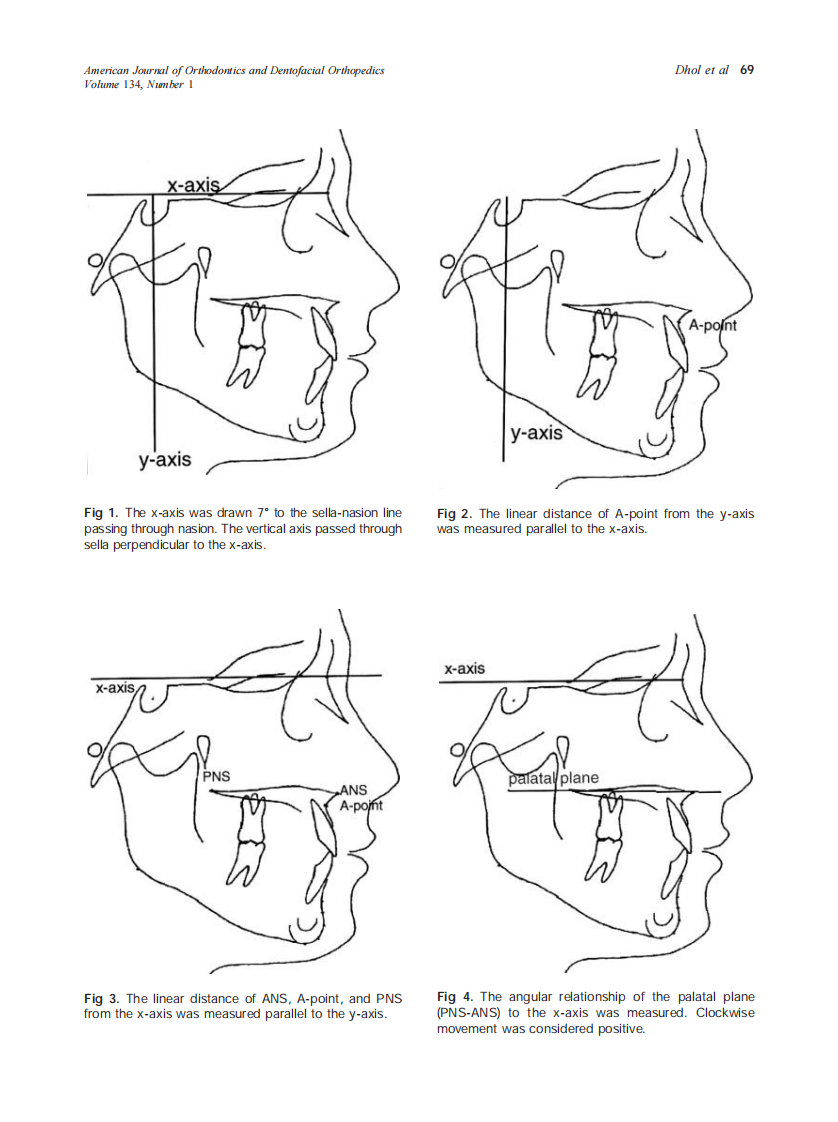 American Journal of Orthodontics and Dentofacial Orthopedics
Volume 134, Number 1

Dhol et al 69

x-axis

y-axis

Fig 1. The x-axis was drawn 7° to the sella-nasion line passing through nasion. The vertical axis passed through sella perpendicular to the x-axis.

A-point

y-axis

Fig 2. The linear distance of A-point from the y-axis was measured parallel to the x-axis.

x-axis

PNS

ANS

A-point

Fig 3. The linear distance of ANS, A-point, and PNS from the x-axis was measured parallel to the y-axis.

x-axis

palatal plane

Fig 4. The angular relationship of the palatal plane (PNS-ANS) to the x-axis was measured. Clockwise movement was considered positive.