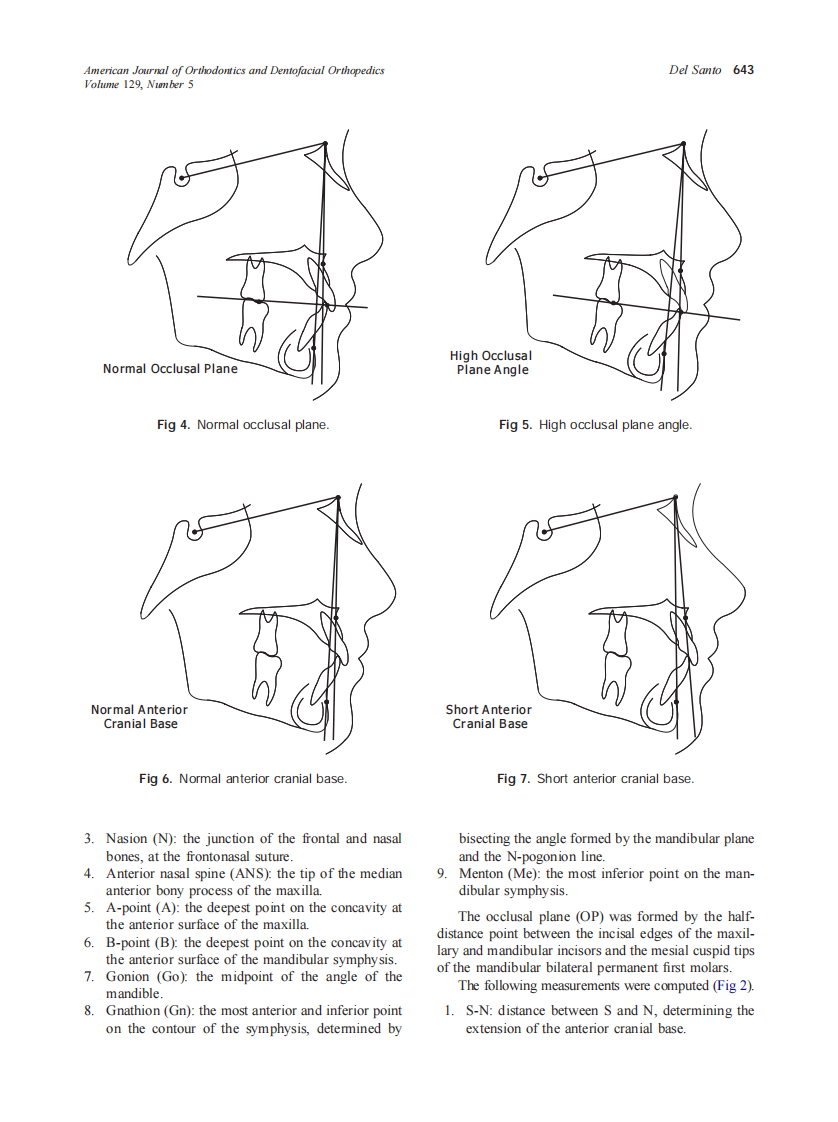 American Journal of Orthodontics and Dentofacial Orthopedics
Volume 129, Number 5

Del Santo 643

Normal Occlusal Plane

Fig 4. Normal occlusal plane.

High Occlusal Plane Angle

Fig 5. High occlusal plane angle.

Normal Anterior Cranial Base

Fig 6. Normal anterior cranial base.

Short Anterior Cranial Base

Fig 7. Short anterior cranial base.

3. Nasion (N): the junction of the frontal and nasal bones, at the frontonasal suture.
4. Anterior nasal spine (ANS): the tip of the median anterior bony process of the maxilla.
5. A-point (A): the deepest point on the concavity at the anterior surface of the maxilla.
6. B-point (B): the deepest point on the concavity at the anterior surface of the mandibular symphysis.
7. Gonion (Go): the midpoint of the angle of the mandible.
8. Gnathion (Gn): the most anterior and inferior point on the contour of the symphysis, determined by bisecting the angle formed by the mandibular plane and the N-pogonion line.
9. Menton (Me): the most inferior point on the mandibular symphysis.

The occlusal plane (OP) was formed by the half-distance point between the incisal edges of the maxillary and mandibular incisors and the mesial cuspid tips of the mandibular bilateral permanent first molars.

The following measurements were computed (Fig 2).

1. S-N: distance between S and N, determining the extension of the anterior cranial base.