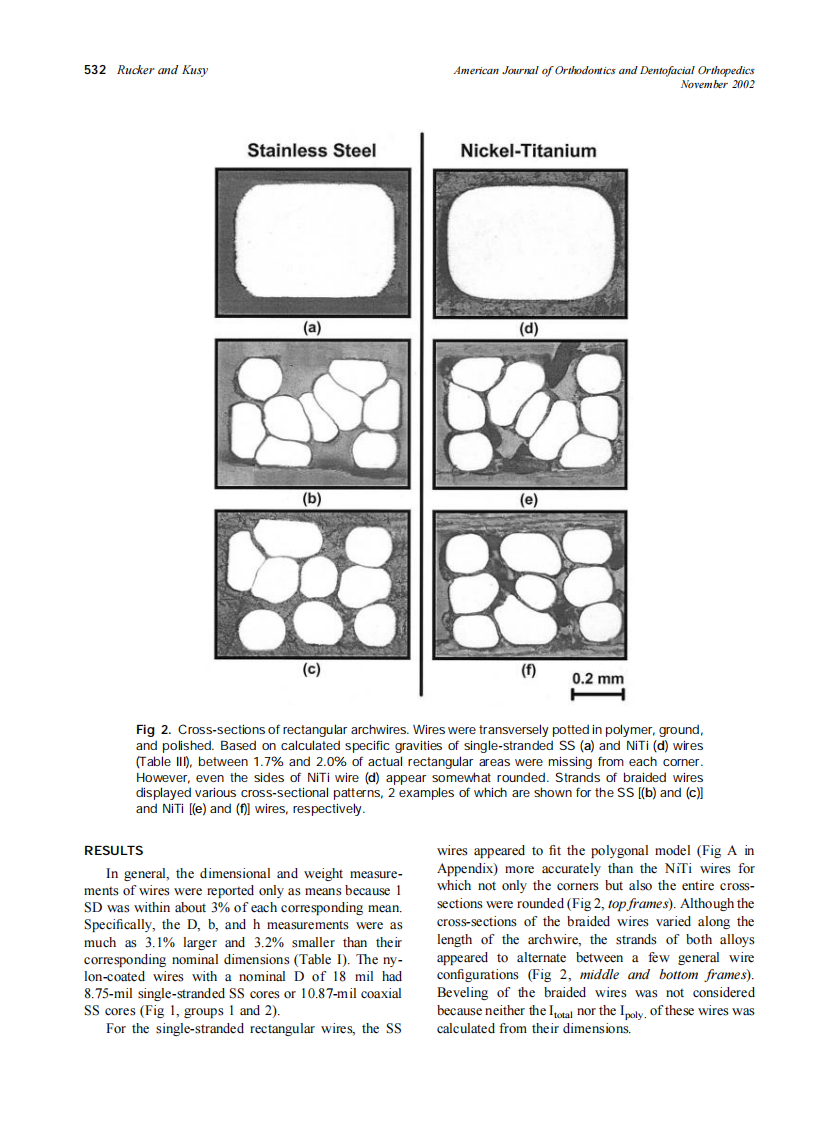 532 Rucker and Kusy

American Journal of Orthodontics and Dentofacial Orthopedics
November 2002

Stainless Steel

Nickel-Titanium

(a)

(d)

(b)

(e)

(c)

(f)

0.2 mm

Fig 2. Cross-sections of rectangular archwires. Wires were transversely potted in polymer, ground, and polished. Based on calculated specific gravities of single-stranded SS (a) and NiTi (d) wires (Table III), between 1.7% and 2.0% of actual rectangular areas were missing from each corner. However, even the sides of NiTi wire (d) appear somewhat rounded. Strands of braided wires displayed various cross-sectional patterns, 2 examples of which are shown for the SS [(b) and (c)] and NiTi [(e) and (f)] wires, respectively.

RESULTS

In general, the dimensional and weight measurements of wires were reported only as means because 1 SD was within about 3% of each corresponding mean. Specifically, the D, b, and h measurements were as much as 3.1% larger and 3.2% smaller than their corresponding nominal dimensions (Table I). The nylon-coated wires with a nominal D of 18 mil had 8.75-mil single-stranded SS cores or 10.87-mil coaxial SS cores (Fig 1, groups 1 and 2).

For the single-stranded rectangular wires, the SS wires appeared to fit the polygonal model (Fig A in Appendix) more accurately than the NiTi wires for which not only the corners but also the entire cross-sections were rounded (Fig 2, top frames). Although the cross-sections of the braided wires varied along the length of the archwire, the strands of both alloys appeared to alternate between a few general wire configurations (Fig 2, middle and bottom frames). Beveling of the braided wires was not considered because neither the $I_{total}$ nor the $I_{poly.}$ of these wires was calculated from their dimensions.