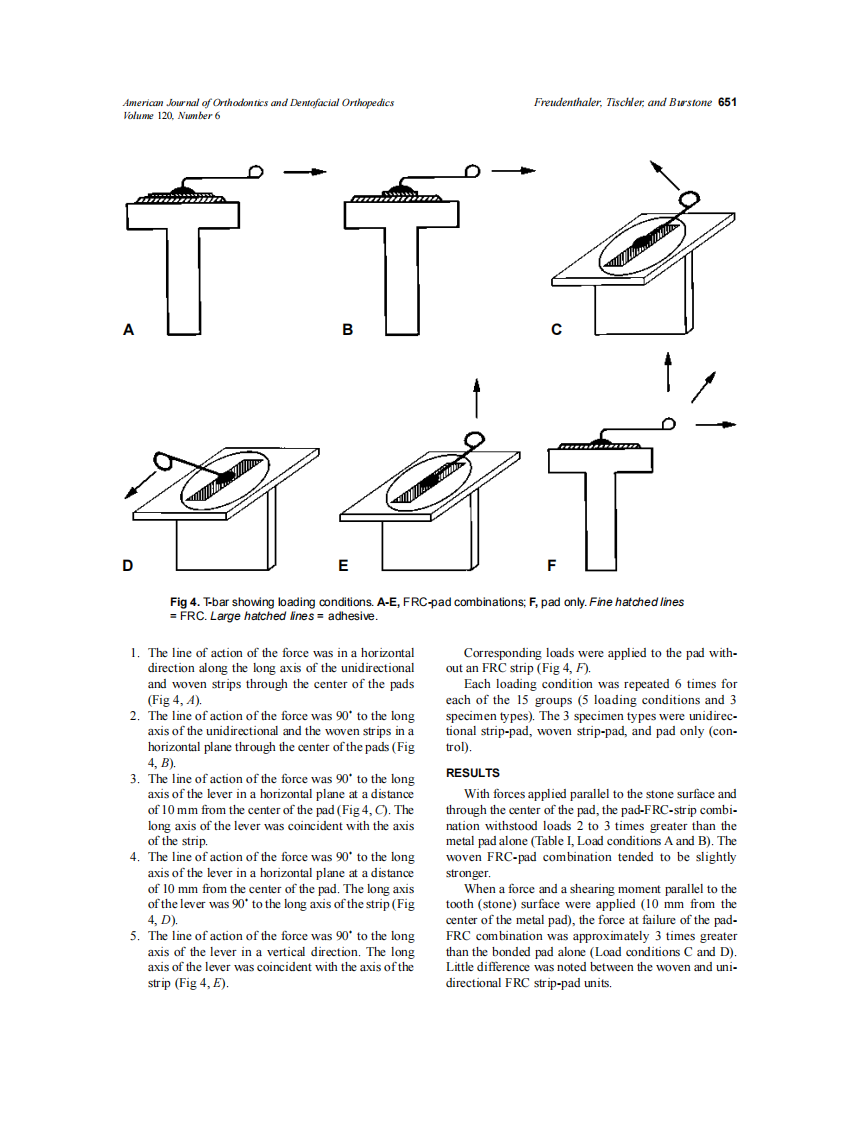 American Journal of Orthodontics and Dentofacial Orthopedics
Volume 120, Number 6

Freudenthaler, Tischler, and Burstone 651

A

B

C

D

E

F

Fig 4. T-bar showing loading conditions. A-E, FRC-pad combinations; F, pad only. Fine hatched lines = FRC. Large hatched lines = adhesive.

1. The line of action of the force was in a horizontal direction along the long axis of the unidirectional and woven strips through the center of the pads (Fig 4, A).
2. The line of action of the force was 90° to the long axis of the unidirectional and the woven strips in a horizontal plane through the center of the pads (Fig 4, B).
3. The line of action of the force was 90° to the long axis of the lever in a horizontal plane at a distance of 10 mm from the center of the pad (Fig 4, C). The long axis of the lever was coincident with the axis of the strip.
4. The line of action of the force was 90° to the long axis of the lever in a horizontal plane at a distance of 10 mm from the center of the pad. The long axis of the lever was 90° to the long axis of the strip (Fig 4, D).
5. The line of action of the force was 90° to the long axis of the lever in a vertical direction. The long axis of the lever was coincident with the axis of the strip (Fig 4, E).

Corresponding loads were applied to the pad without an FRC strip (Fig 4, F).

Each loading condition was repeated 6 times for each of the 15 groups (5 loading conditions and 3 specimen types). The 3 specimen types were unidirectional strip-pad, woven strip-pad, and pad only (control).

RESULTS

With forces applied parallel to the stone surface and through the center of the pad, the pad-FRC-strip combination withstood loads 2 to 3 times greater than the metal pad alone (Table I, Load conditions A and B). The woven FRC-pad combination tended to be slightly stronger.

When a force and a shearing moment parallel to the tooth (stone) surface were applied (10 mm from the center of the metal pad), the force at failure of the pad-FRC combination was approximately 3 times greater than the bonded pad alone (Load conditions C and D). Little difference was noted between the woven and unidirectional FRC strip-pad units.