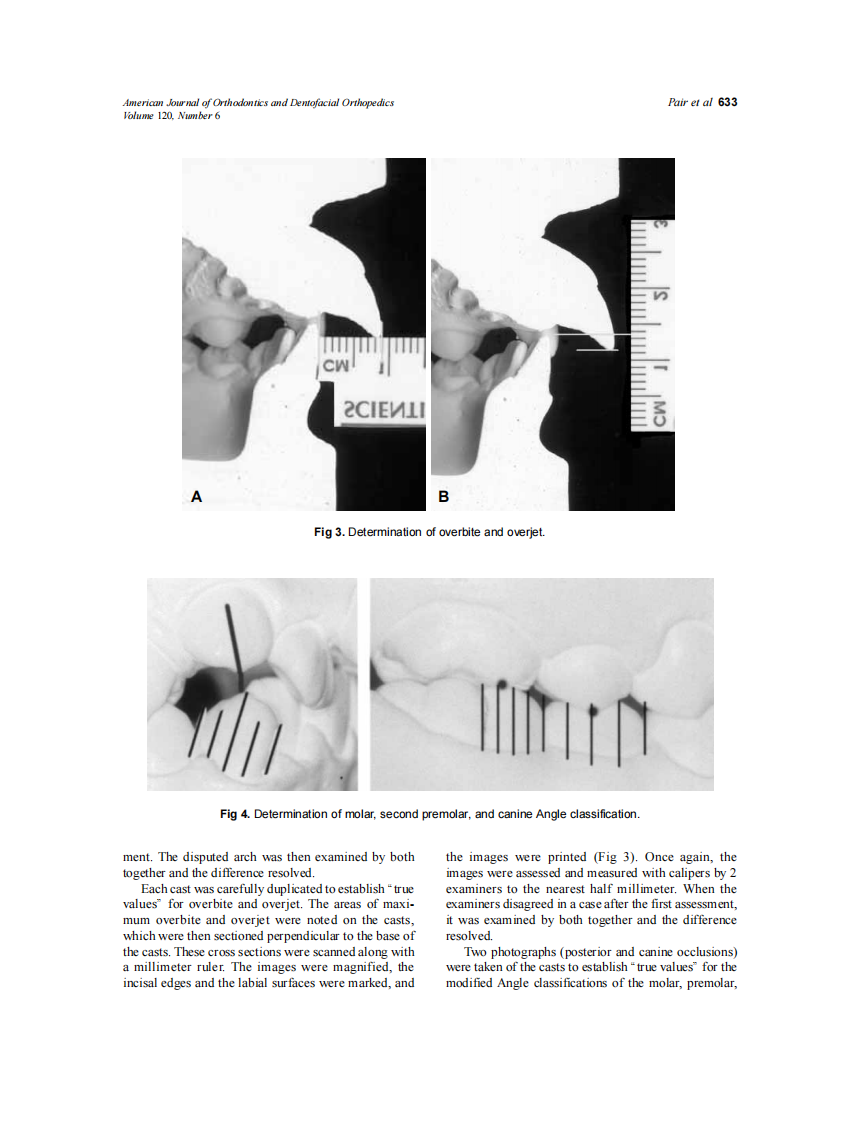 American Journal of Orthodontics and Dentofacial Orthopedics
Volume 120, Number 6

Pair et al 633

CM 1
SCIENTI
A

CM 1 2 3
B

Fig 3. Determination of overbite and overjet.

Fig 4. Determination of molar, second premolar, and canine Angle classification.

ment. The disputed arch was then examined by both together and the difference resolved.

Each cast was carefully duplicated to establish "true values" for overbite and overjet. The areas of maximum overbite and overjet were noted on the casts, which were then sectioned perpendicular to the base of the casts. These cross sections were scanned along with a millimeter ruler. The images were magnified, the incisal edges and the labial surfaces were marked, and the images were printed (Fig 3). Once again, the images were assessed and measured with calipers by 2 examiners to the nearest half millimeter. When the examiners disagreed in a case after the first assessment, it was examined by both together and the difference resolved.

Two photographs (posterior and canine occlusions) were taken of the casts to establish "true values" for the modified Angle classifications of the molar, premolar,