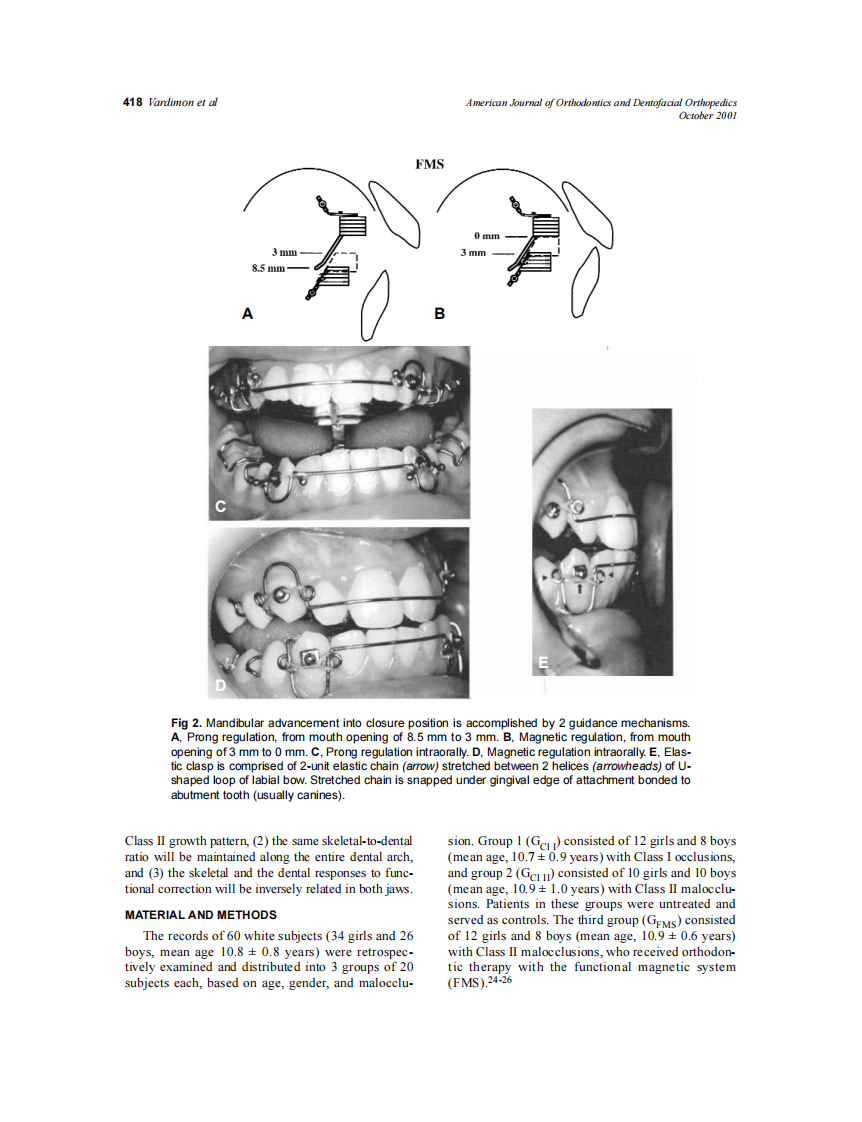 418 Vardimon et al

American Journal of Orthodontics and Dentofacial Orthopedics
October 2001

FMS

3 mm
8.5 mm

0 mm
3 mm

A

B

C

D

E

Fig 2. Mandibular advancement into closure position is accomplished by 2 guidance mechanisms. A, Prong regulation, from mouth opening of 8.5 mm to 3 mm. B, Magnetic regulation, from mouth opening of 3 mm to 0 mm. C, Prong regulation intraorally. D, Magnetic regulation intraorally. E, Elastic clasp is comprised of 2-unit elastic chain (arrow) stretched between 2 helices (arrowheads) of U-shaped loop of labial bow. Stretched chain is snapped under gingival edge of attachment bonded to abutment tooth (usually canines).

Class II growth pattern, (2) the same skeletal-to-dental ratio will be maintained along the entire dental arch, and (3) the skeletal and the dental responses to functional correction will be inversely related in both jaws.

MATERIAL AND METHODS

The records of 60 white subjects (34 girls and 26 boys, mean age 10.8 ± 0.8 years) were retrospectively examined and distributed into 3 groups of 20 subjects each, based on age, gender, and malocclusion. Group 1 ($G_{Cl\ I}$) consisted of 12 girls and 8 boys (mean age, 10.7 ± 0.9 years) with Class I occlusions, and group 2 ($G_{Cl\ II}$) consisted of 10 girls and 10 boys (mean age, 10.9 ± 1.0 years) with Class II malocclusions. Patients in these groups were untreated and served as controls. The third group ($G_{FMS}$) consisted of 12 girls and 8 boys (mean age, 10.9 ± 0.6 years) with Class II malocclusions, who received orthodontic therapy with the functional magnetic system (FMS).$^{24-26}$