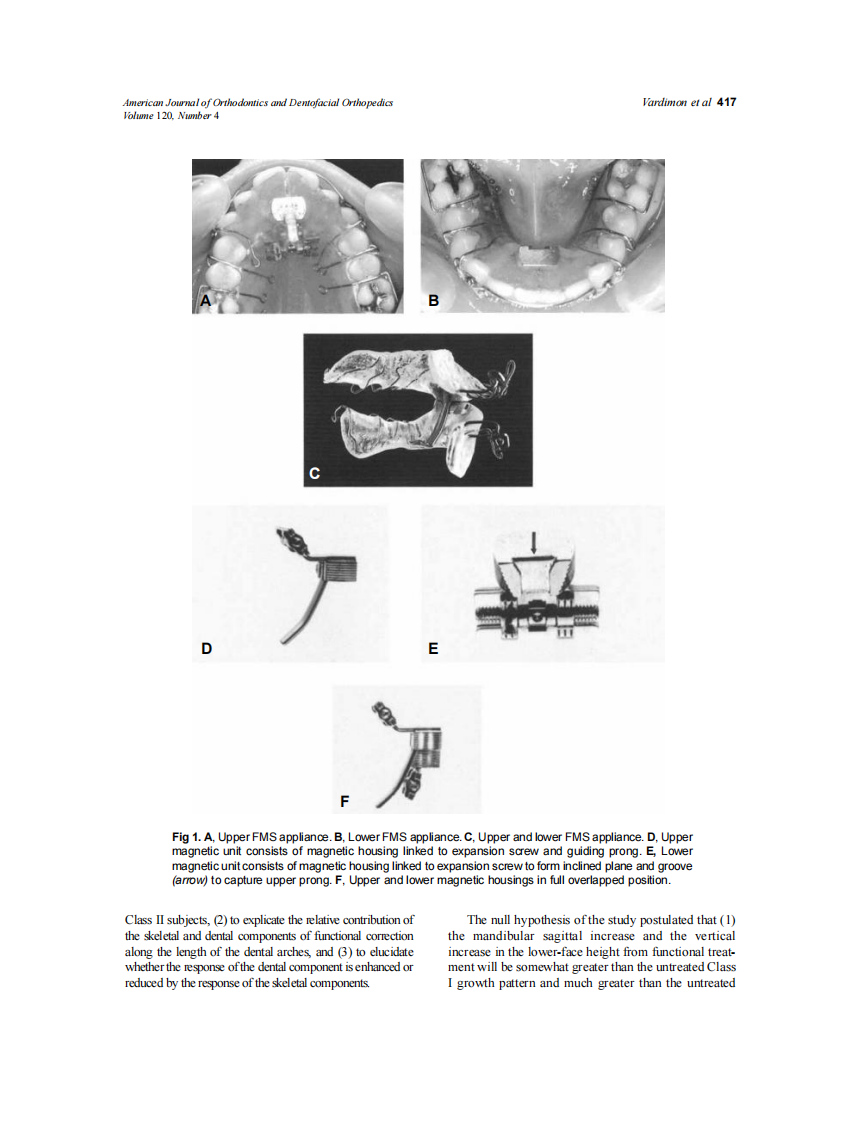 American Journal of Orthodontics and Dentofacial Orthopedics
Volume 120, Number 4

Vardimon et al 417

A

B

C

D

E

F

Fig 1. A, Upper FMS appliance. B, Lower FMS appliance. C, Upper and lower FMS appliance. D, Upper magnetic unit consists of magnetic housing linked to expansion screw and guiding prong. E, Lower magnetic unit consists of magnetic housing linked to expansion screw to form inclined plane and groove (arrow) to capture upper prong. F, Upper and lower magnetic housings in full overlapped position.

Class II subjects, (2) to explicate the relative contribution of the skeletal and dental components of functional correction along the length of the dental arches, and (3) to elucidate whether the response of the dental component is enhanced or reduced by the response of the skeletal components.

The null hypothesis of the study postulated that (1) the mandibular sagittal increase and the vertical increase in the lower-face height from functional treatment will be somewhat greater than the untreated Class I growth pattern and much greater than the untreated