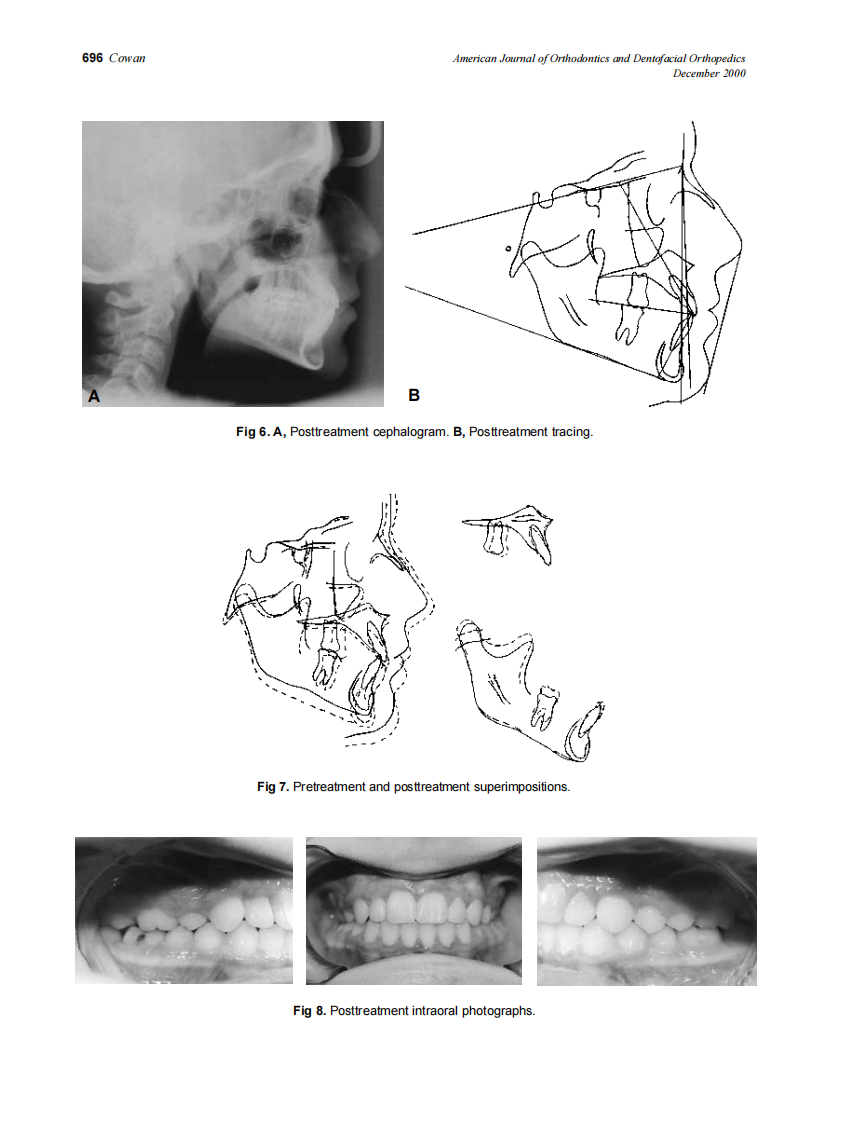 696 Cowan

American Journal of Orthodontics and Dentofacial Orthopedics
December 2000

A

B

Fig 6. A, Posttreatment cephalogram. B, Posttreatment tracing.

Fig 7. Pretreatment and posttreatment superimpositions.

Fig 8. Posttreatment intraoral photographs.