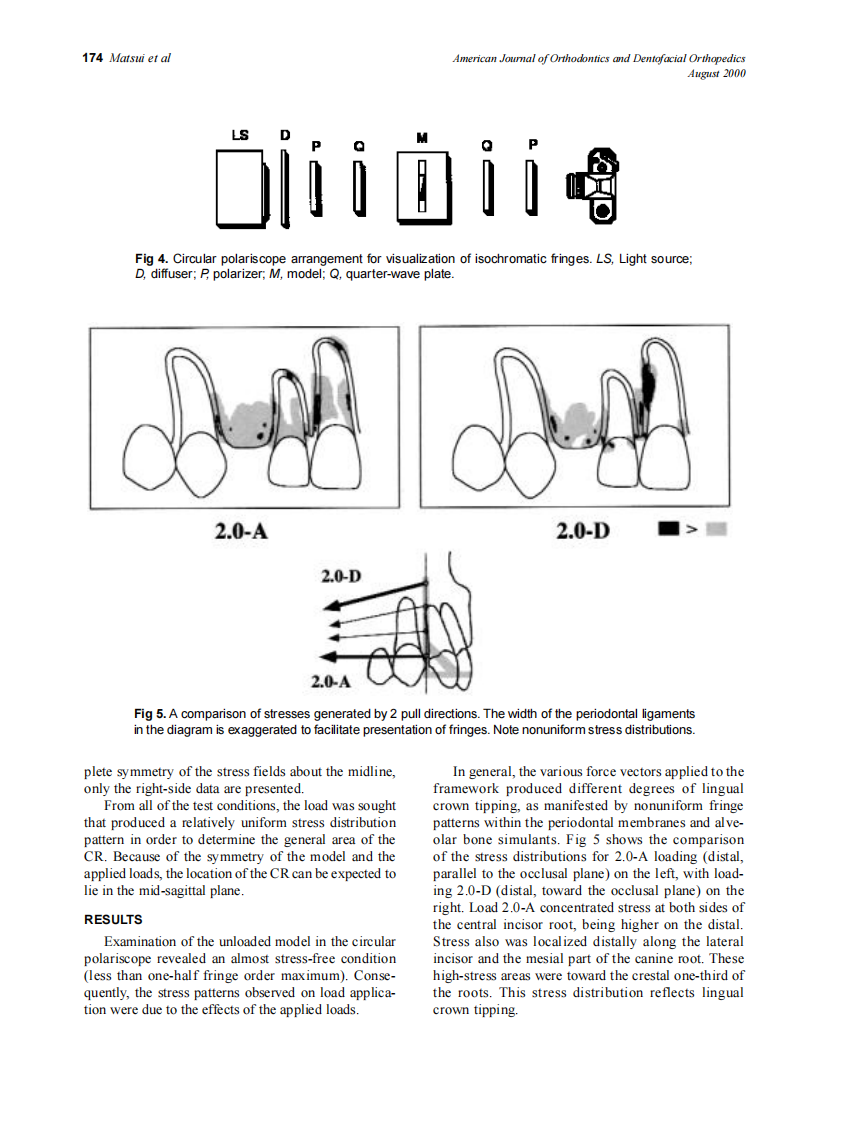 174 Matsui et al

American Journal of Orthodontics and Dentofacial Orthopedics
August 2000

LS D P Q M Q P

Fig 4. Circular polariscope arrangement for visualization of isochromatic fringes. LS, Light source; D, diffuser; P, polarizer; M, model; Q, quarter-wave plate.

2.0-A

2.0-D

>

2.0-D

2.0-A

Fig 5. A comparison of stresses generated by 2 pull directions. The width of the periodontal ligaments in the diagram is exaggerated to facilitate presentation of fringes. Note nonuniform stress distributions.

plete symmetry of the stress fields about the midline, only the right-side data are presented.

From all of the test conditions, the load was sought that produced a relatively uniform stress distribution pattern in order to determine the general area of the CR. Because of the symmetry of the model and the applied loads, the location of the CR can be expected to lie in the mid-sagittal plane.

RESULTS

Examination of the unloaded model in the circular polariscope revealed an almost stress-free condition (less than one-half fringe order maximum). Consequently, the stress patterns observed on load application were due to the effects of the applied loads.

In general, the various force vectors applied to the framework produced different degrees of lingual crown tipping, as manifested by nonuniform fringe patterns within the periodontal membranes and alveolar bone simulants. Fig 5 shows the comparison of the stress distributions for 2.0-A loading (distal, parallel to the occlusal plane) on the left, with loading 2.0-D (distal, toward the occlusal plane) on the right. Load 2.0-A concentrated stress at both sides of the central incisor root, being higher on the distal. Stress also was localized distally along the lateral incisor and the mesial part of the canine root. These high-stress areas were toward the crestal one-third of the roots. This stress distribution reflects lingual crown tipping.