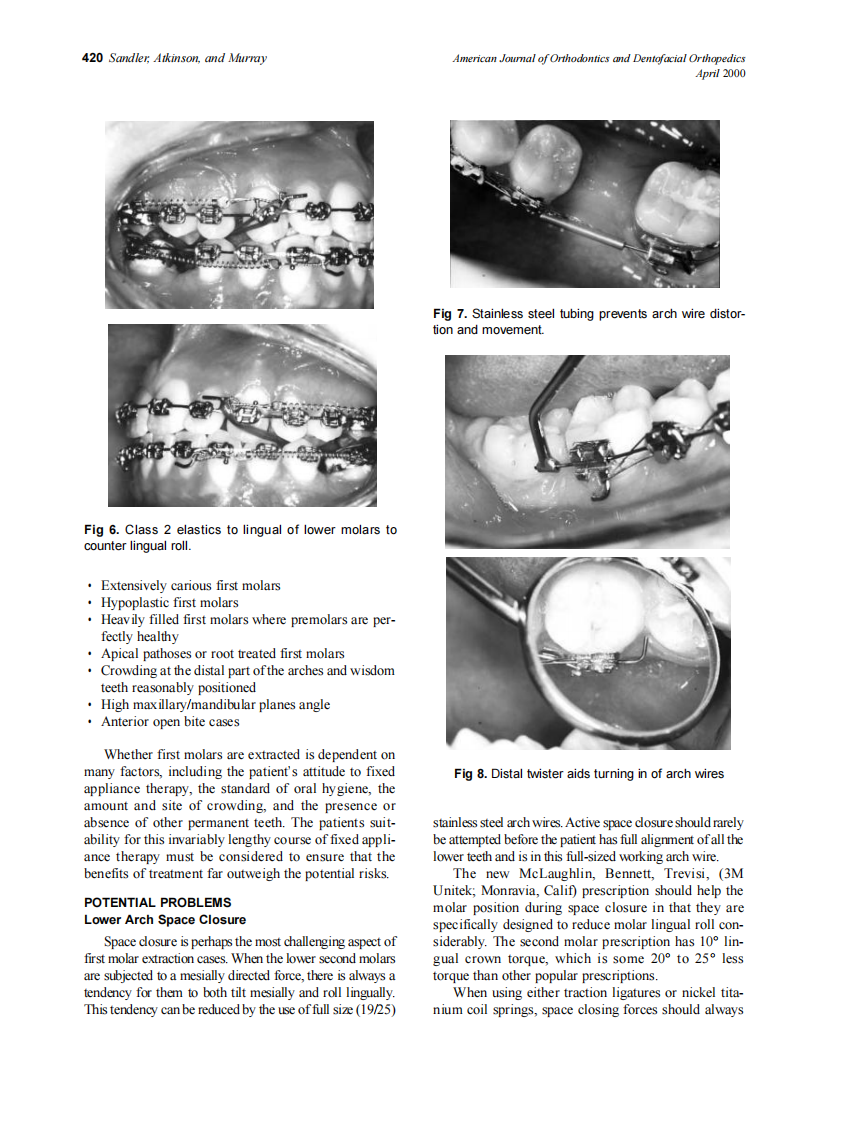 420 Sandler, Atkinson, and Murray

American Journal of Orthodontics and Dentofacial Orthopedics
April 2000

Fig 6. Class 2 elastics to lingual of lower molars to counter lingual roll.

• Extensively carious first molars
• Hypoplastic first molars
• Heavily filled first molars where premolars are perfectly healthy
• Apical pathoses or root treated first molars
• Crowding at the distal part of the arches and wisdom teeth reasonably positioned
• High maxillary/mandibular planes angle
• Anterior open bite cases

Whether first molars are extracted is dependent on many factors, including the patient's attitude to fixed appliance therapy, the standard of oral hygiene, the amount and site of crowding, and the presence or absence of other permanent teeth. The patients suitability for this invariably lengthy course of fixed appliance therapy must be considered to ensure that the benefits of treatment far outweigh the potential risks.

POTENTIAL PROBLEMS
Lower Arch Space Closure

Space closure is perhaps the most challenging aspect of first molar extraction cases. When the lower second molars are subjected to a mesially directed force, there is always a tendency for them to both tilt mesially and roll lingually. This tendency can be reduced by the use of full size (19/25)

Fig 7. Stainless steel tubing prevents arch wire distortion and movement.

Fig 8. Distal twister aids turning in of arch wires

stainless steel arch wires. Active space closure should rarely be attempted before the patient has full alignment of all the lower teeth and is in this full-sized working arch wire.

The new McLaughlin, Bennett, Trevisi, (3M Unitek; Monravia, Calif) prescription should help the molar position during space closure in that they are specifically designed to reduce molar lingual roll considerably. The second molar prescription has 10° lingual crown torque, which is some 20° to 25° less torque than other popular prescriptions.

When using either traction ligatures or nickel titanium coil springs, space closing forces should always