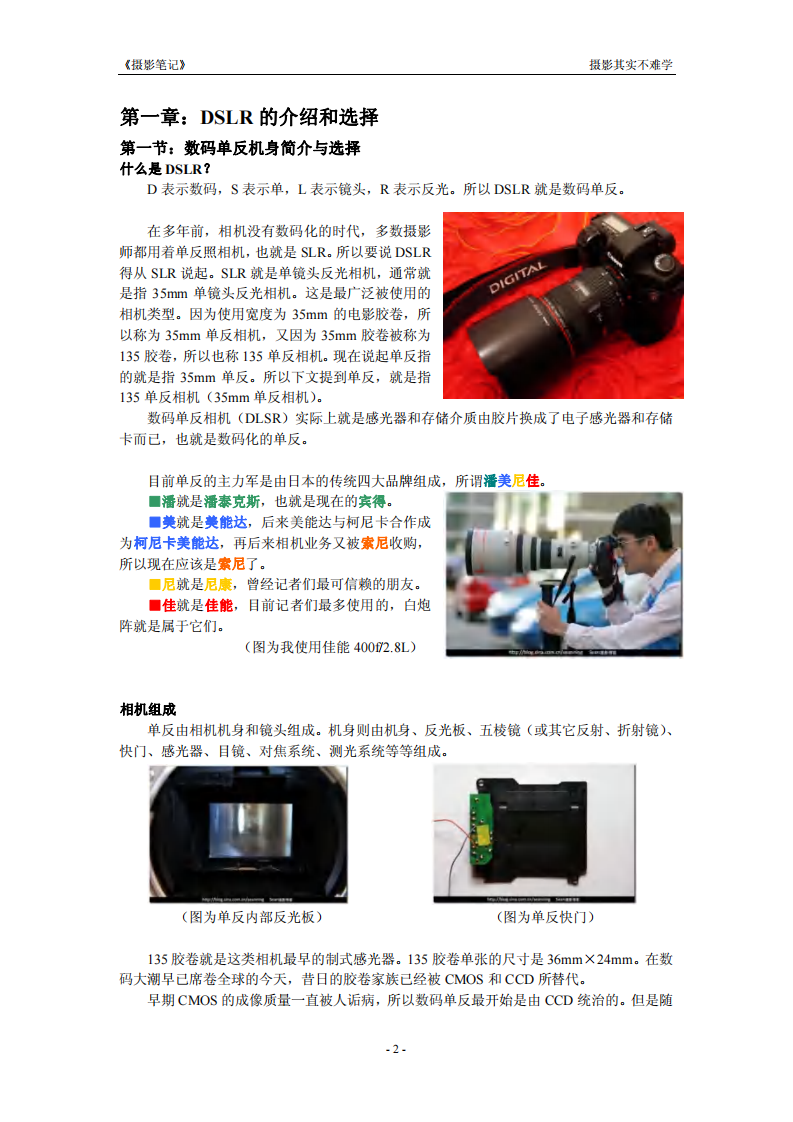 《摄影笔记》

摄影其实不难学

第一章：DSLR 的介绍和选择

第一节：数码单反机身简介与选择

什么是 DSLR？

D 表示数码，S 表示单，L 表示镜头，R 表示反光。所以 DSLR 就是数码单反。

在多年前，相机没有数码化的时代，多数摄影师都用着单反照相机，也就是 SLR。所以要说 DSLR 得从 SLR 说起。SLR 就是单镜头反光相机，通常就是指 35mm 单镜头反光相机。这是最广泛被使用的相机类型。因为使用宽度为 35mm 的电影胶卷，所以称为 35mm 单反相机，又因为 35mm 胶卷被称为 135 胶卷，所以也称 135 单反相机。现在说起单反指的就是指 35mm 单反。所以下文提到单反，就是指 135 单反相机（35mm 单反相机）。

DIGITAL

数码单反相机（DLSR）实际上就是感光器和存储介质由胶片换成了电子感光器和存储卡而已，也就是数码化的单反。

目前单反的主力军是由日本的传统四大品牌组成，所谓潘美尼佳。

■潘就是潘泰克斯，也就是现在的宾得。

■美就是美能达，后来美能达与柯尼卡合作成为柯尼卡美能达，再后来相机业务又被索尼收购，所以现在应该是索尼了。

■尼就是尼康，曾经记者们最可信赖的朋友。

■佳就是佳能，目前记者们最多使用的，白炮阵就是属于它们。

（图为我使用佳能 400f/2.8L）

相机组成

单反由相机机身和镜头组成。机身则由机身、反光板、五棱镜（或其它反射、折射镜）、快门、感光器、目镜、对焦系统、测光系统等等组成。

（图为单反内部反光板）

（图为单反快门）

135 胶卷就是这类相机最早的制式感光器。135 胶卷单张的尺寸是 36mm×24mm。在数码大潮早已席卷全球的今天，昔日的胶卷家族已经被 CMOS 和 CCD 所替代。

早期 CMOS 的成像质量一直被人诟病，所以数码单反最开始是由 CCD 统治的。但是随

- 2 -