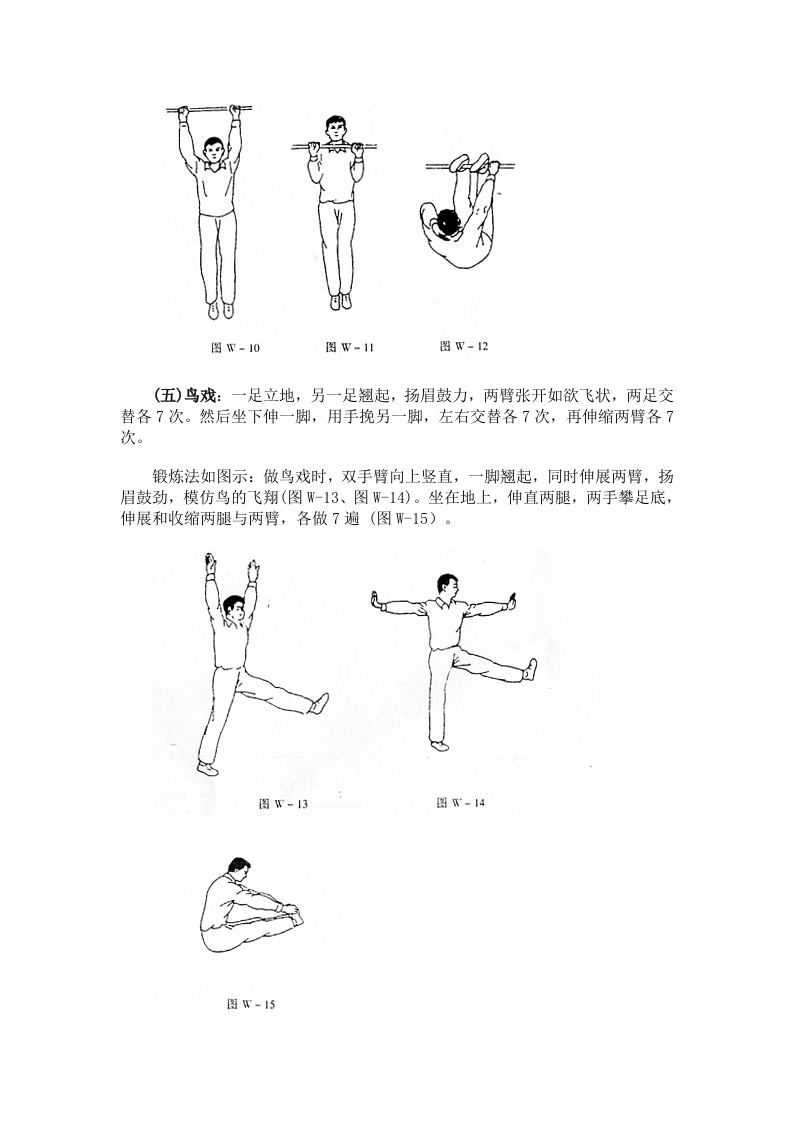 图 W－10　　图 W－11　　图 W－12

(五)鸟戏：一足立地，另一足翘起，扬眉鼓力，两臂张开如欲飞状，两足交替各 7 次。然后坐下伸一脚，用手挽另一脚，左右交替各 7 次，再伸缩两臂各 7 次。

锻炼法如图示：做鸟戏时，双手臂向上竖直，一脚翘起，同时伸展两臂，扬眉鼓劲，模仿鸟的飞翔(图 W-13、图 W-14)。坐在地上，伸直两腿，两手攀足底，伸展和收缩两腿与两臂，各做 7 遍 (图 W-15)。

图 W－13　　图 W－14

图 W－15